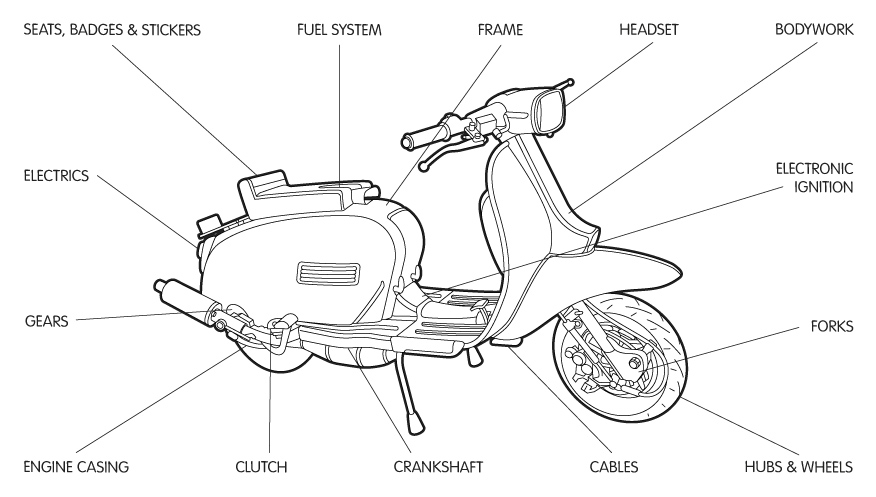 SEATS, BADGES & STICKERS

FUEL SYSTEM

FRAME

HEADSET

BODYWORK

ELECTRICS

ELECTRONIC IGNITION

GEARS

FORKS

ENGINE CASING

CLUTCH

CRANKSHAFT

CABLES

HUBS & WHEELS